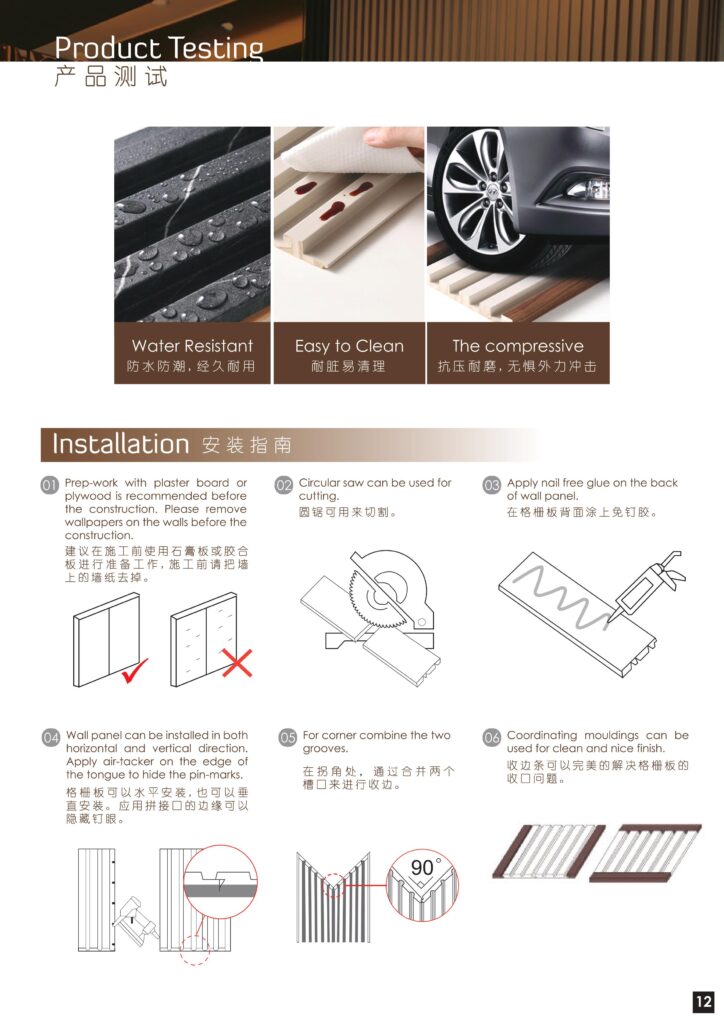 Product Testing
产品测试

Water Resistant
防水防潮，经久耐用

Easy to Clean
耐脏易清理

The compressive
抗压耐磨，无惧外力冲击

Installation 安装指南

01 Prep-work with plaster board or plywood is recommended before the construction. Please remove wallpapers on the walls before the construction.
建议在施工前使用石膏板或胶合板进行准备工作，施工前请把墙上的墙纸去掉。

02 Circular saw can be used for cutting.
圆锯可用来切割。

03 Apply nail free glue on the back of wall panel.
在格栅板背面涂上免钉胶。

04 Wall panel can be installed in both horizontal and vertical direction. Apply air-tacker on the edge of the tongue to hide the pin-marks.
格栅板可以水平安装，也可以垂直安装。应用拼接口的边缘可以隐藏钉眼。

05 For corner combine the two grooves.
在拐角处，通过合并两个槽口来进行收边。

90°

06 Coordinating mouldings can be used for clean and nice finish.
收边条可以完美的解决格栅板的收口问题。

12